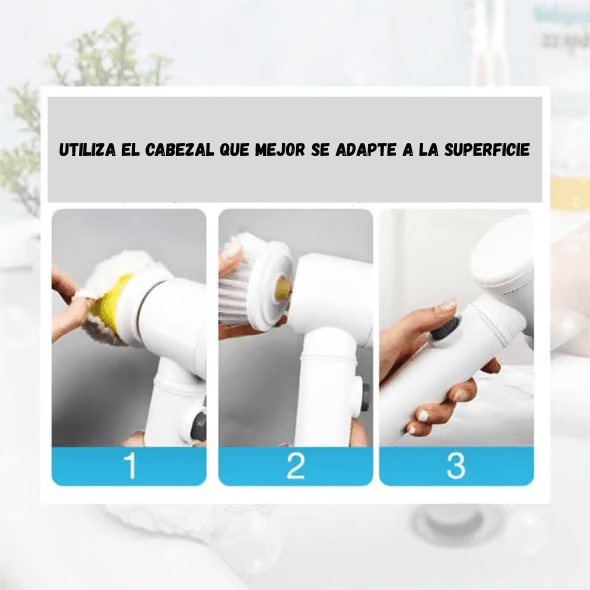 UTILIZA EL CABEZAL QUE MEJOR SE ADAPTE A LA SUPERFICIE

1

2

3